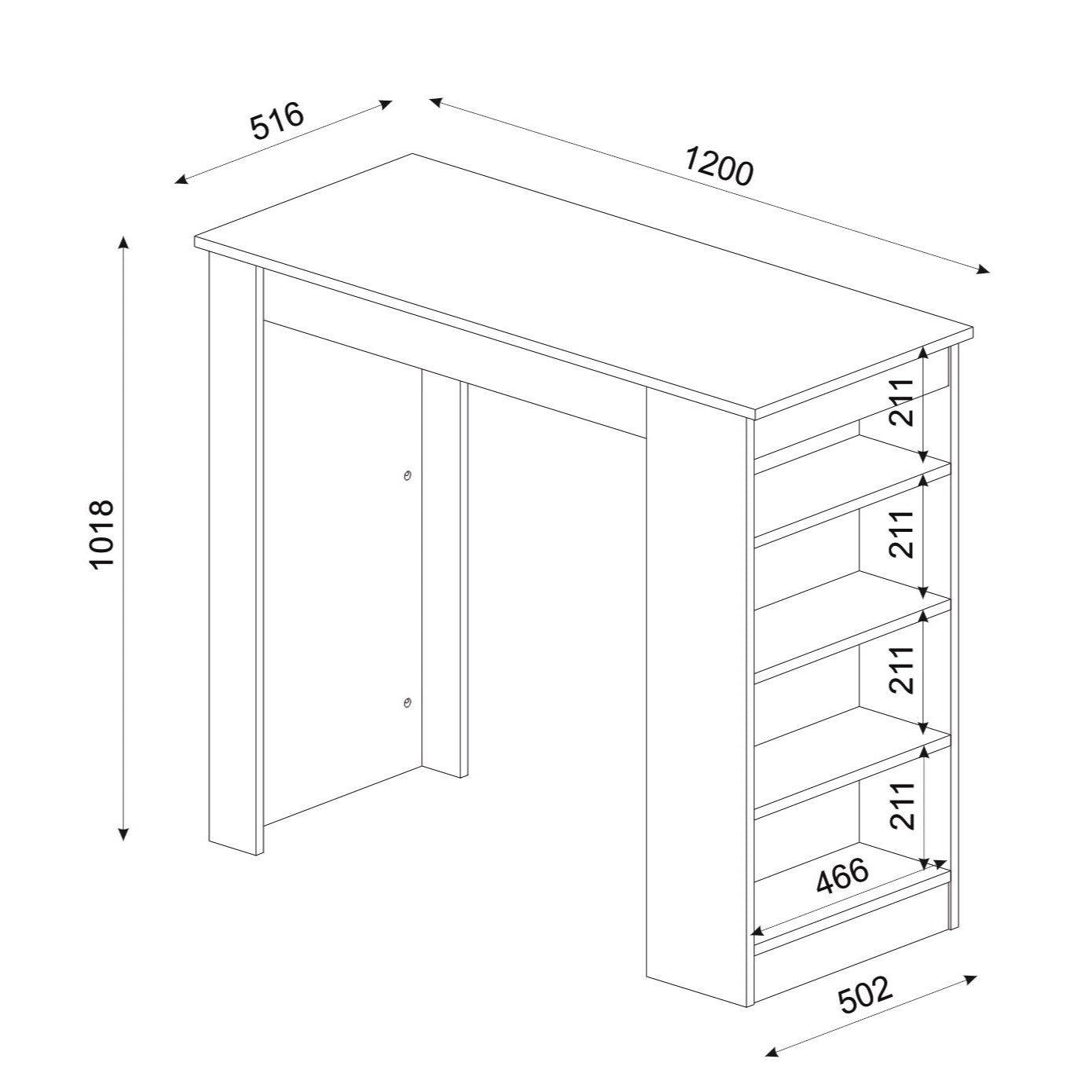 516

1200

1018

211

211

211

211

466

502